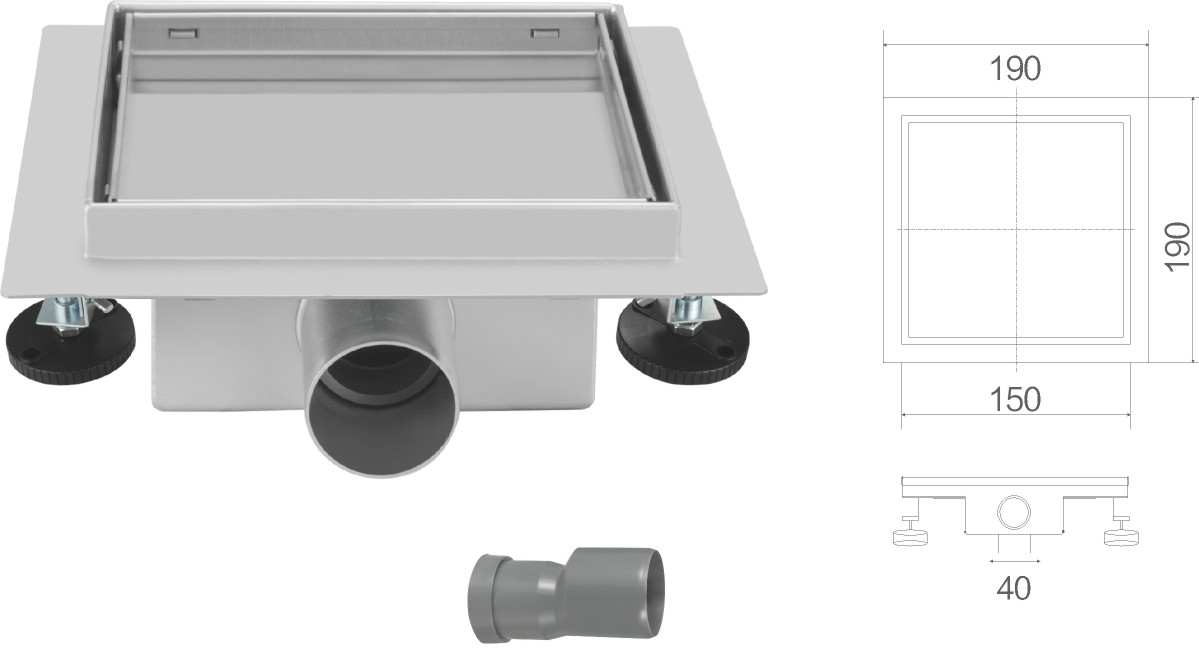 190

190

150

40